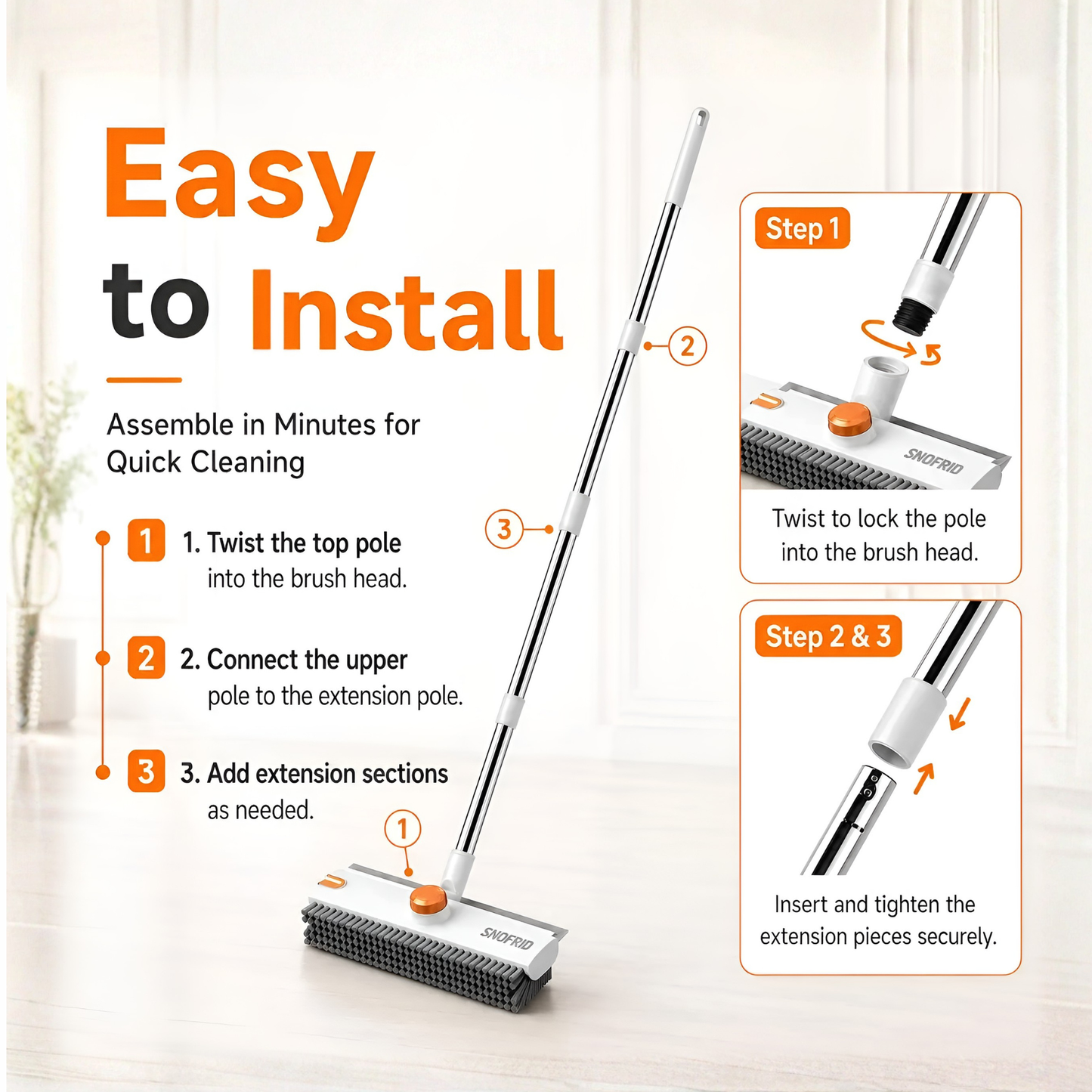 Easy
to Install

Assemble in Minutes for Quick Cleaning

1 1. Twist the top pole into the brush head.

2 2. Connect the upper pole to the extension pole.

3 3. Add extension sections as needed.

2

3

1

SNOFRID

Step 1

SNOFRID

Twist to lock the pole into the brush head.

Step 2 & 3

Insert and tighten the extension pieces securely.